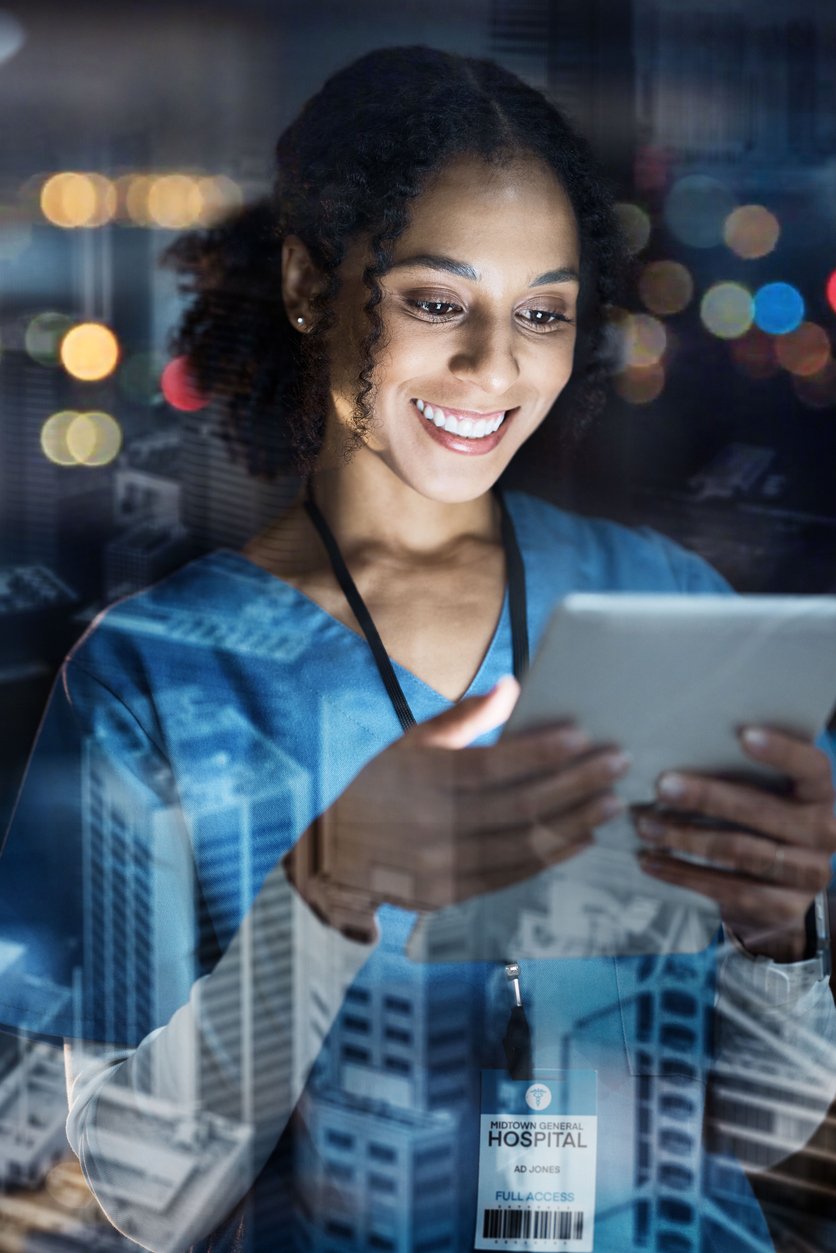 MIDTOWN GENERAL
HOSPITAL
AD JONES
FULL ACCESS